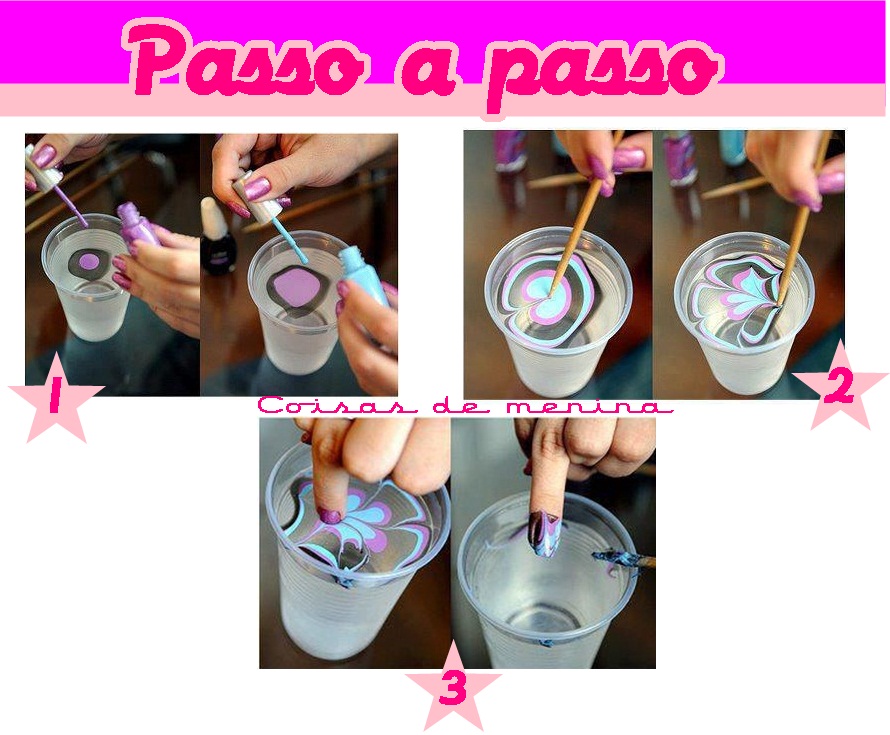 Passo a passo

1

2

Coisas de menina

3